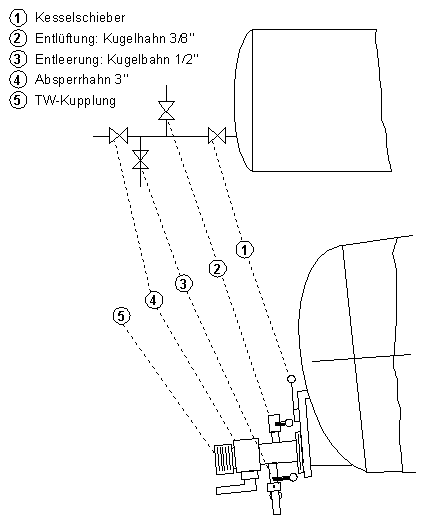 ① Kesselschieber
② Entlüftung: Kugelhahn 3/8"
③ Entleerung: Kugelbahn 1/2"
④ Absperrhahn 3"
⑤ TW-Kupplung

①
②
③
④
⑤